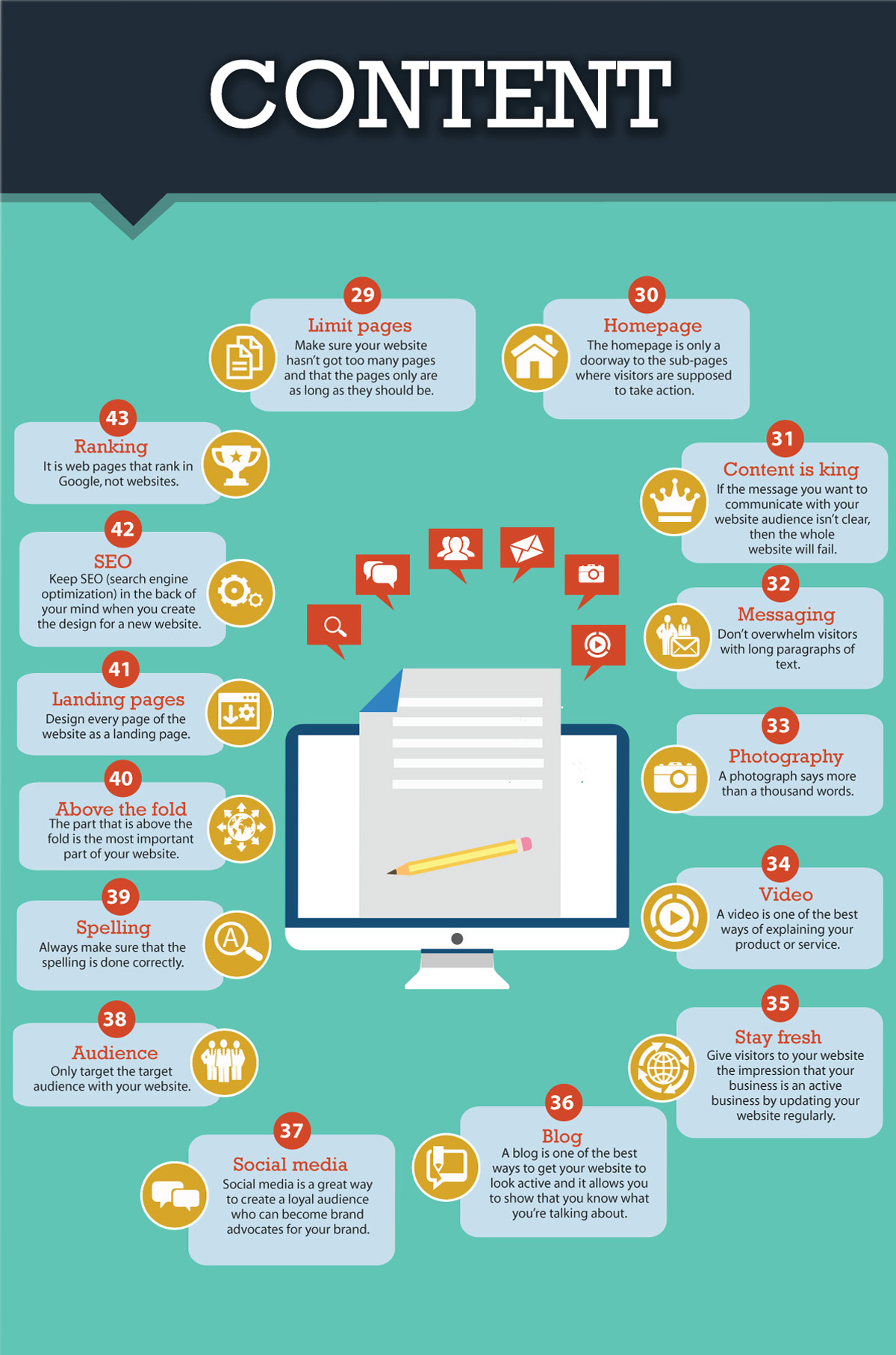 CONTENT

29
Limit pages
Make sure your website hasn't got too many pages and that the pages only are as long as they should be.

30
Homepage
The homepage is only a doorway to the sub-pages where visitors are supposed to take action.

31
Content is king
If the message you want to communicate with your website audience isn't clear, then the whole website will fail.

32
Messaging
Don't overwhelm visitors with long paragraphs of text.

33
Photography
A photograph says more than a thousand words.

34
Video
A video is one of the best ways of explaining your product or service.

35
Stay fresh
Give visitors to your website the impression that your business is an active business by updating your website regularly.

36
Blog
A blog is one of the best ways to get your website to look active and it allows you to show that you know what you're talking about.

37
Social media
Social media is a great way to create a loyal audience who can become brand advocates for your brand.

38
Audience
Only target the target audience with your website.

39
Spelling
Always make sure that the spelling is done correctly.

40
Above the fold
The part that is above the fold is the most important part of your website.

41
Landing pages
Design every page of the website as a landing page.

42
SEO
Keep SEO (search engine optimization) in the back of your mind when you create the design for a new website.

43
Ranking
It is web pages that rank in Google, not websites.