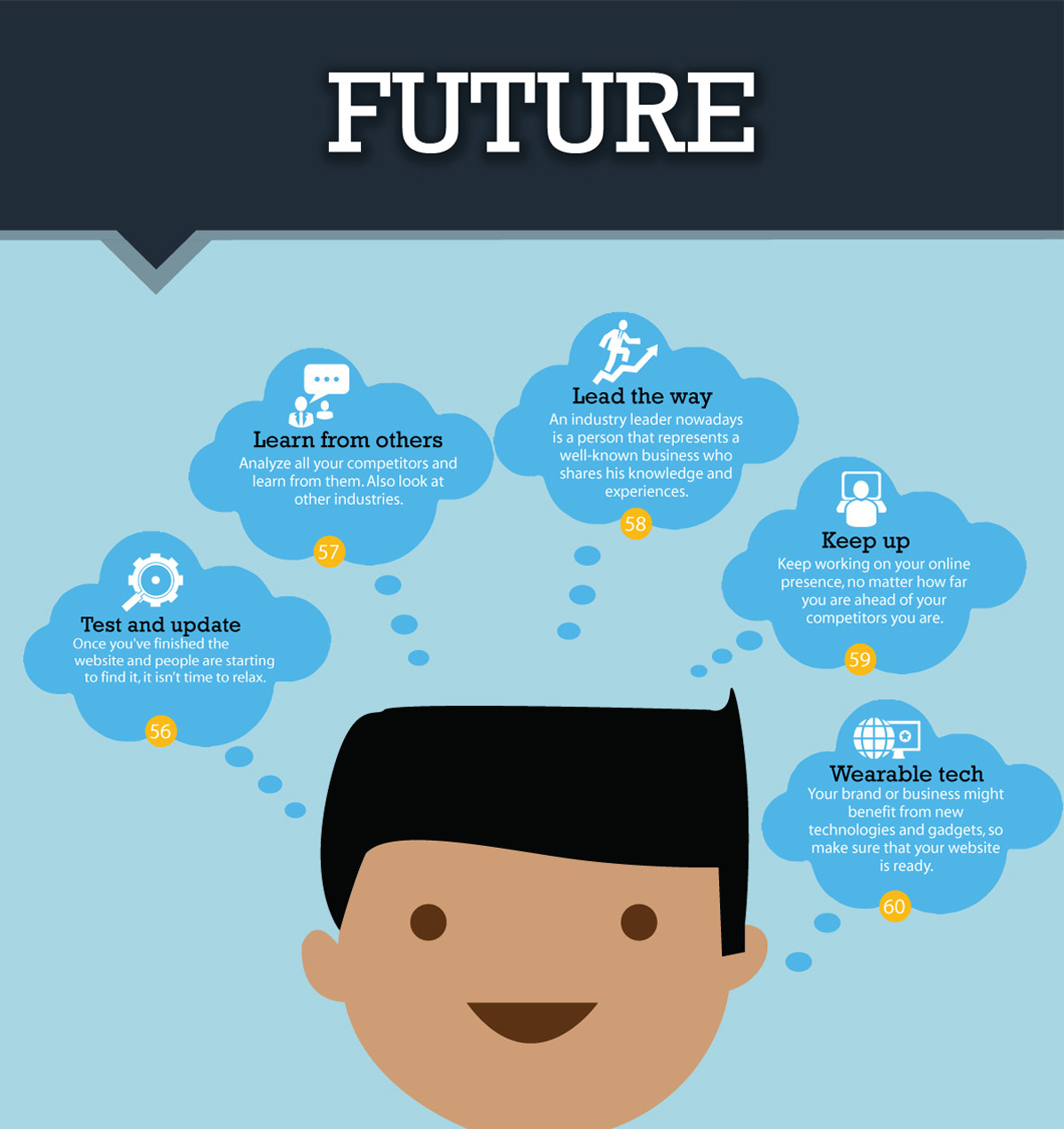 FUTURE

Test and update
Once you've finished the website and people are starting to find it, it isn't time to relax.
56

Learn from others
Analyze all your competitors and learn from them. Also look at other industries.
57

Lead the way
An industry leader nowadays is a person that represents a well-known business who shares his knowledge and experiences.
58

Keep up
Keep working on your online presence, no matter how far you are ahead of your competitors you are.
59

Wearable tech
Your brand or business might benefit from new technologies and gadgets, so make sure that your website is ready.
60